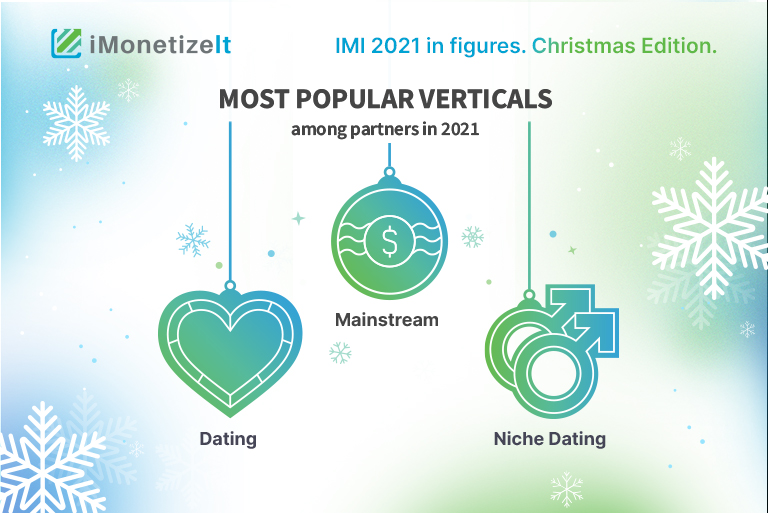 iMonetizeIt

IMI 2021 in figures. Christmas Edition.

MOST POPULAR VERTICALS

among partners in 2021

$

Mainstream

Dating

Niche Dating