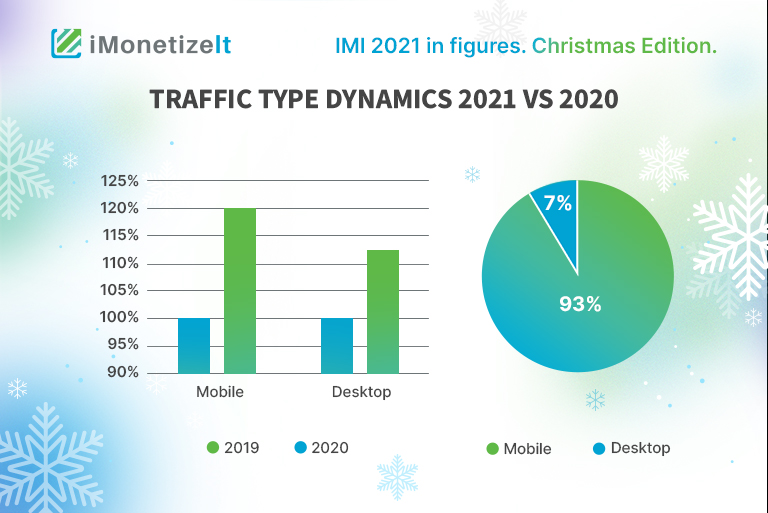 iMonetizeIt

IMI 2021 in figures. Christmas Edition.

TRAFFIC TYPE DYNAMICS 2021 VS 2020

125%
120%
115%
110%
105%
100%
95%
90%

Mobile
Desktop

2019
2020

7%
93%

Mobile
Desktop