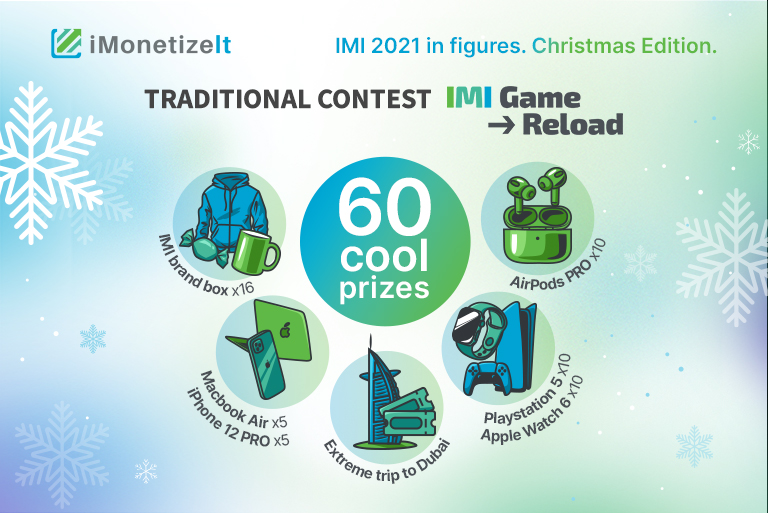 iMonetizeIt

IMI 2021 in figures. Christmas Edition.

TRADITIONAL CONTEST IMI Game → Reload

60 cool prizes

IMI brand box x16

AirPods PRO x10

Macbook Air x5
iPhone 12 PRO x5

Extreme trip to Dubai

Playstation 5 x10
Apple Watch 6 x10