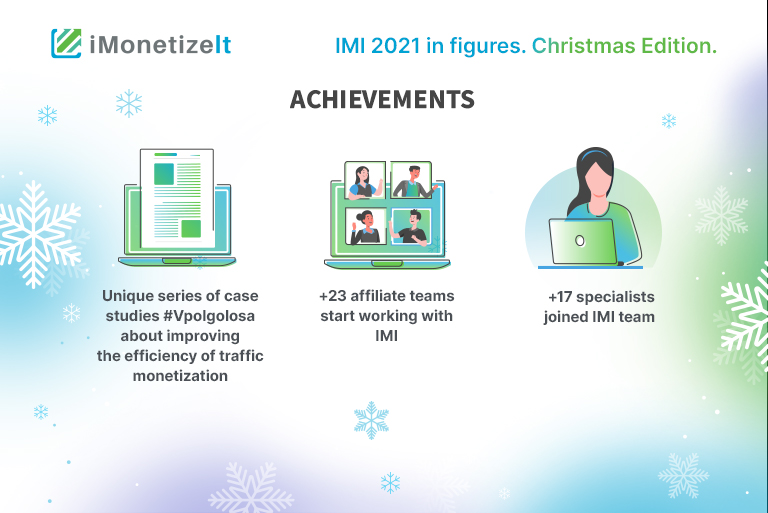 iMonetizeIt

IMI 2021 in figures. Christmas Edition.

ACHIEVEMENTS

Unique series of case studies #Vpolgolosa about improving the efficiency of traffic monetization

+23 affiliate teams start working with IMI

+17 specialists joined IMI team